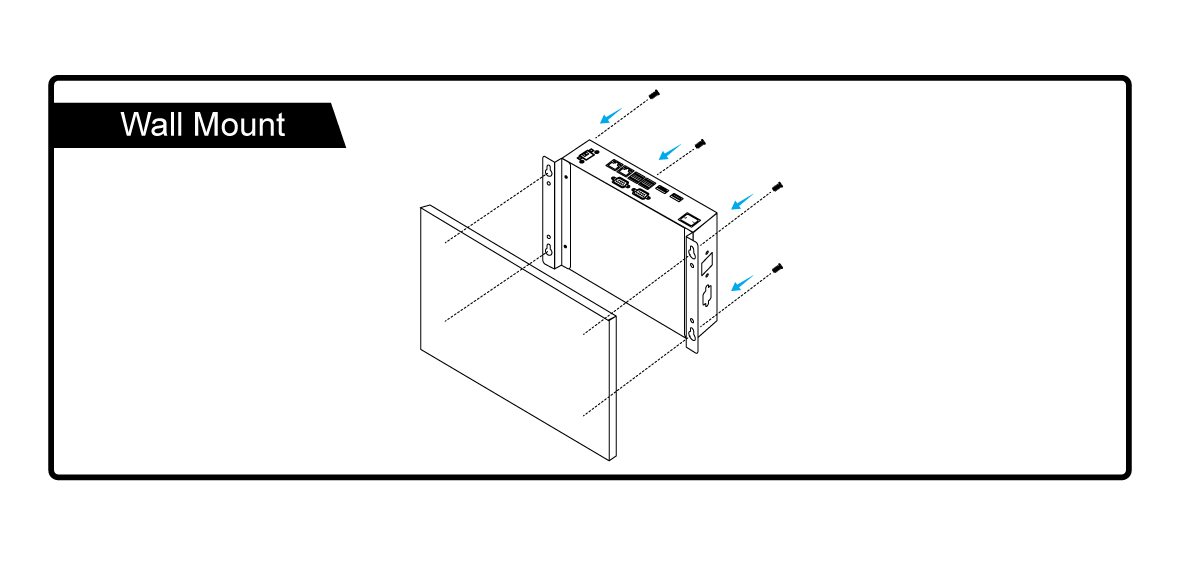 Wall Mount