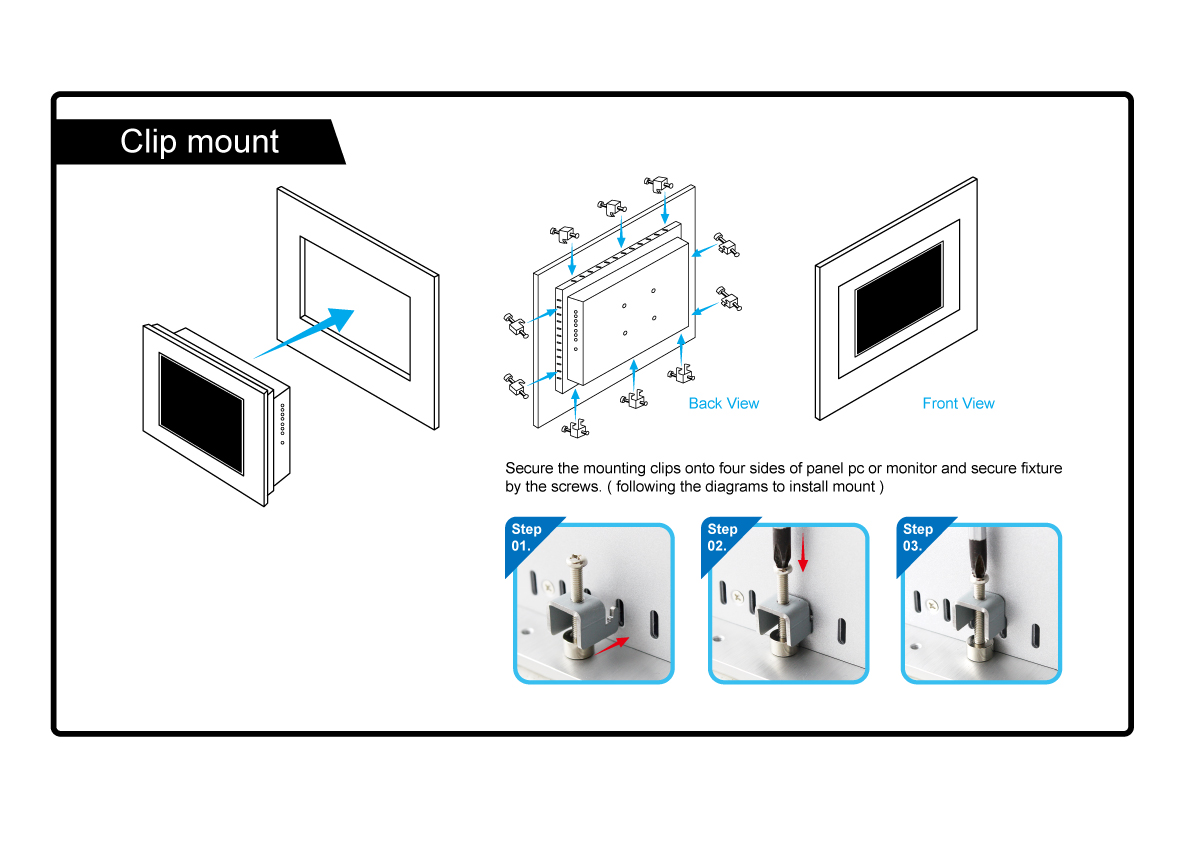 Clip mount

Back View

Front View

Secure the mounting clips onto four sides of panel pc or monitor and secure fixture by the screws. ( following the diagrams to install mount )

Step 01.

Step 02.

Step 03.